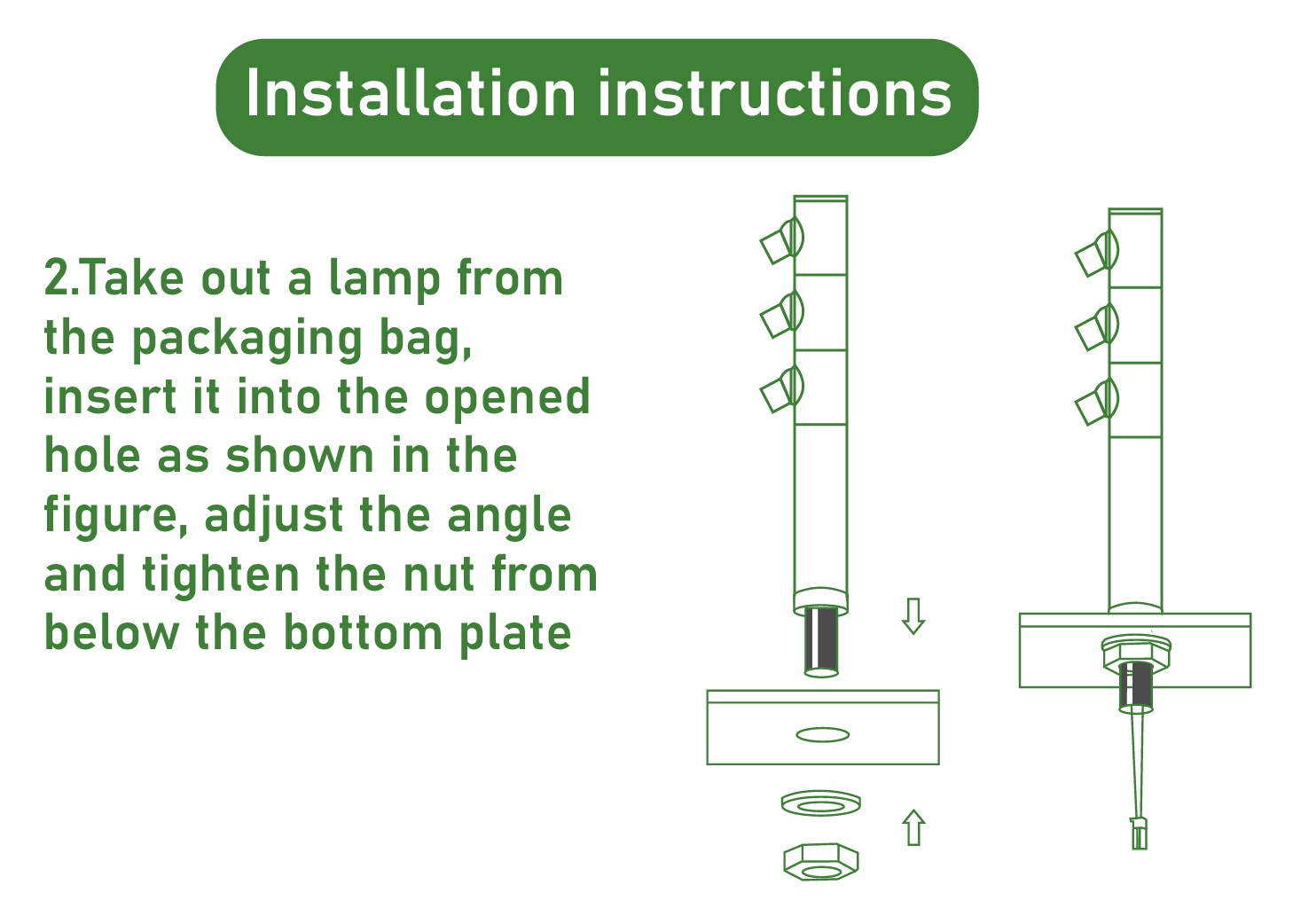 Installation instructions

2.Take out a lamp from the packaging bag, insert it into the opened hole as shown in the figure, adjust the angle and tighten the nut from below the bottom plate